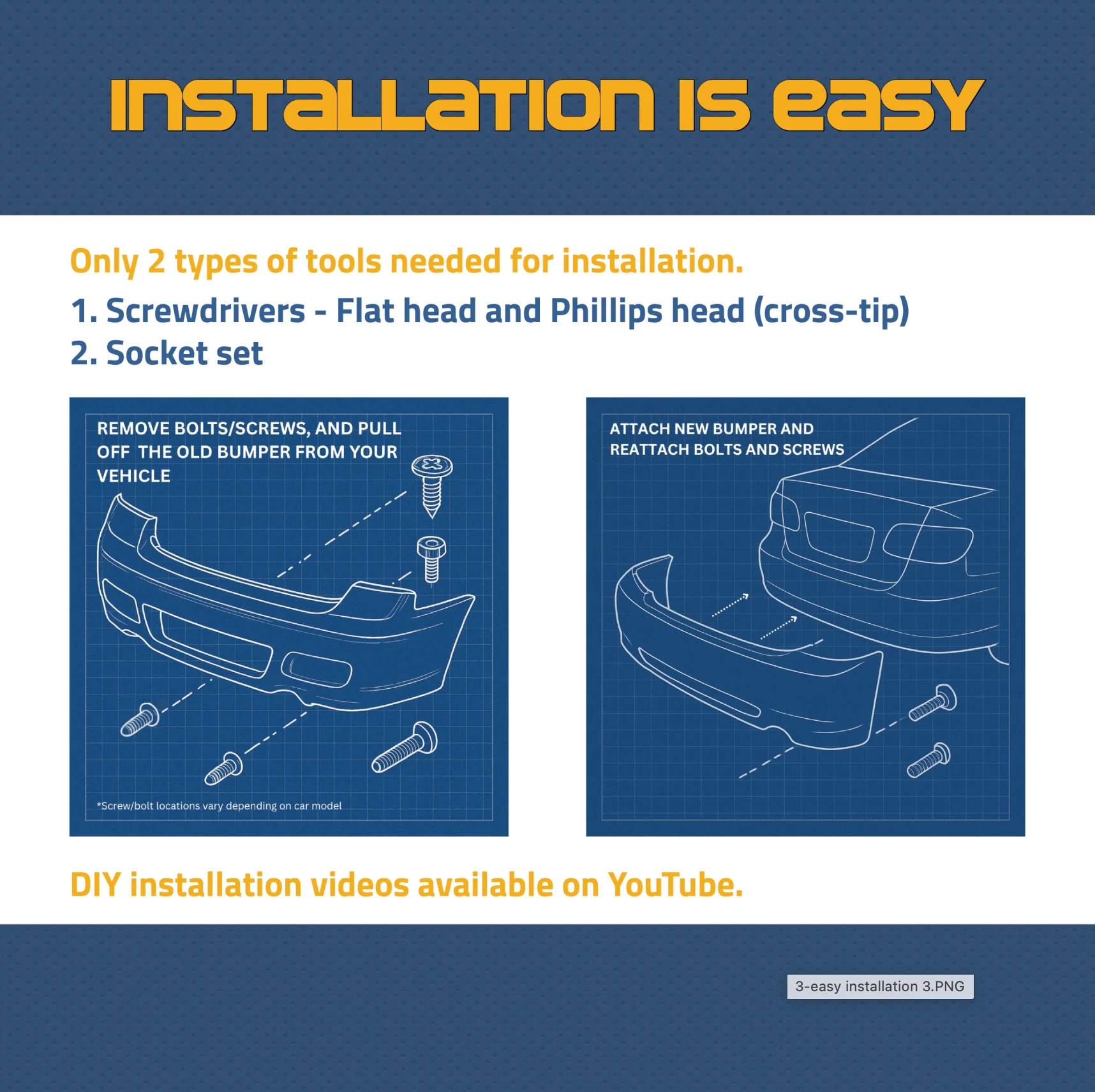 INSTALLATION IS EASY

Only 2 types of tools needed for installation.

1. Screwdrivers - Flat head and Phillips head (cross-tip)
2. Socket set

REMOVE BOLTS/SCREWS, AND PULL OFF THE OLD BUMPER FROM YOUR VEHICLE

*Screw/bolt locations vary depending on car model

ATTACH NEW BUMPER AND REATTACH BOLTS AND SCREWS

DIY installation videos available on YouTube.

3-easy installation 3.PNG